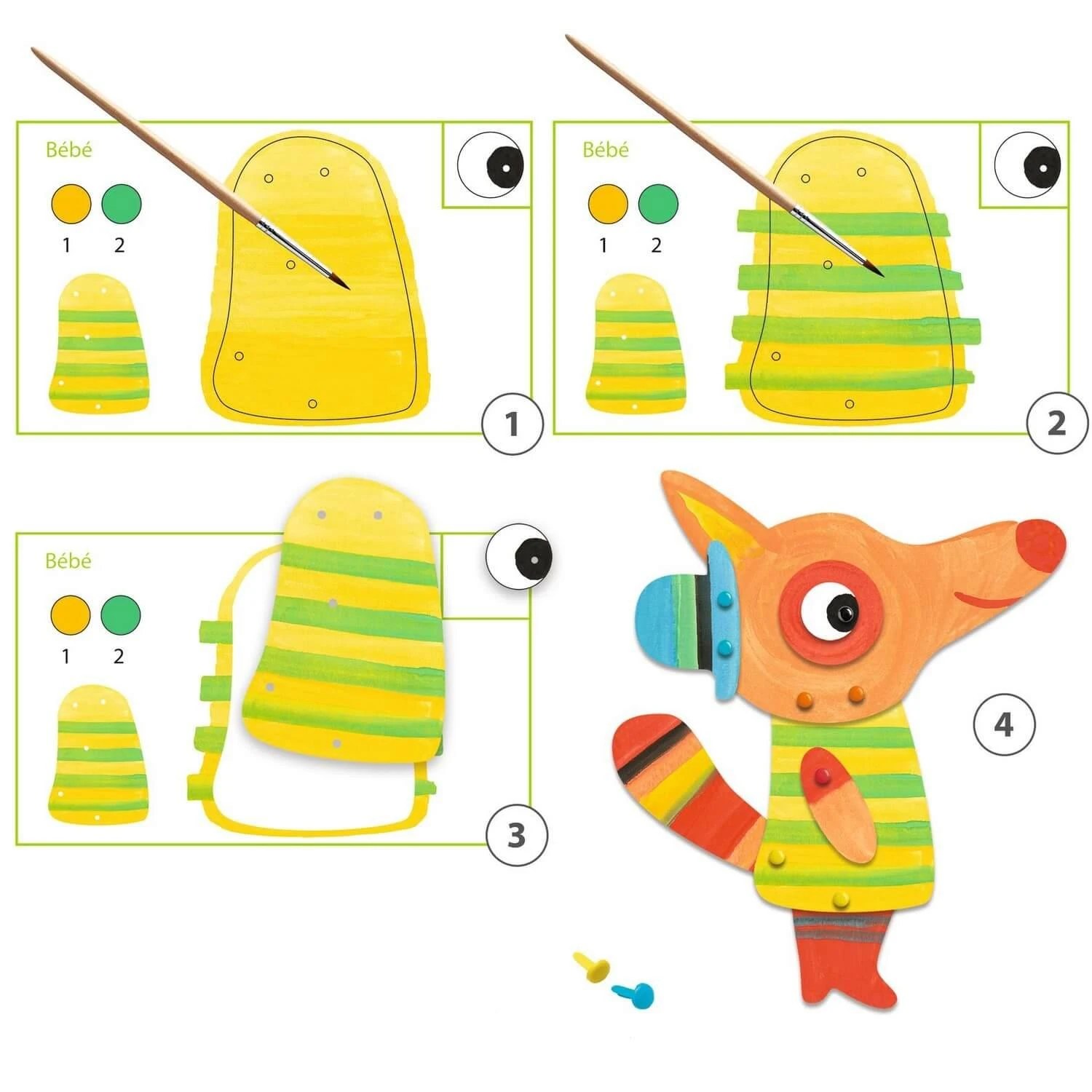 Bébé

1 2

1

Bébé

1 2

2

Bébé

1 2

3

4