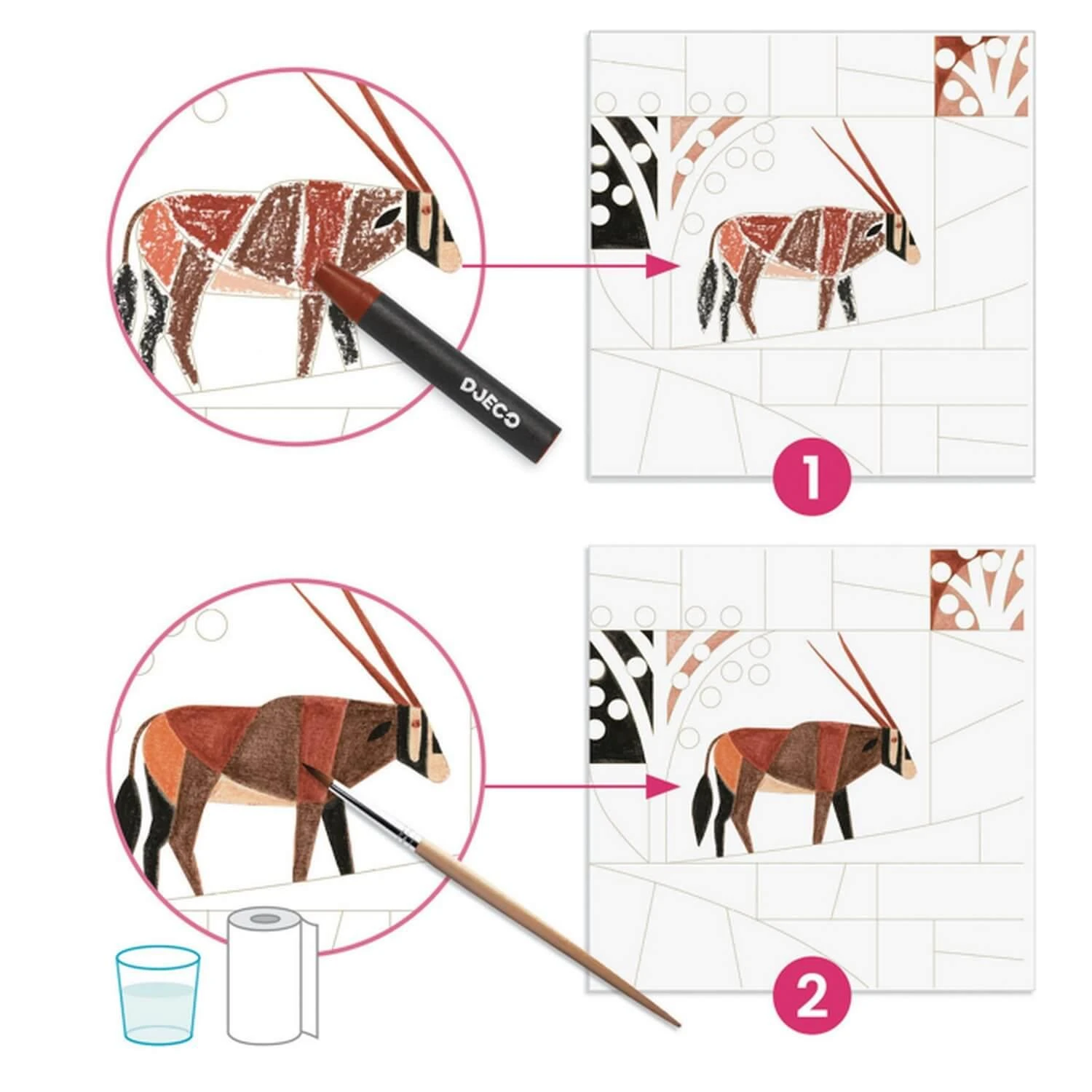 DJECO

1

2