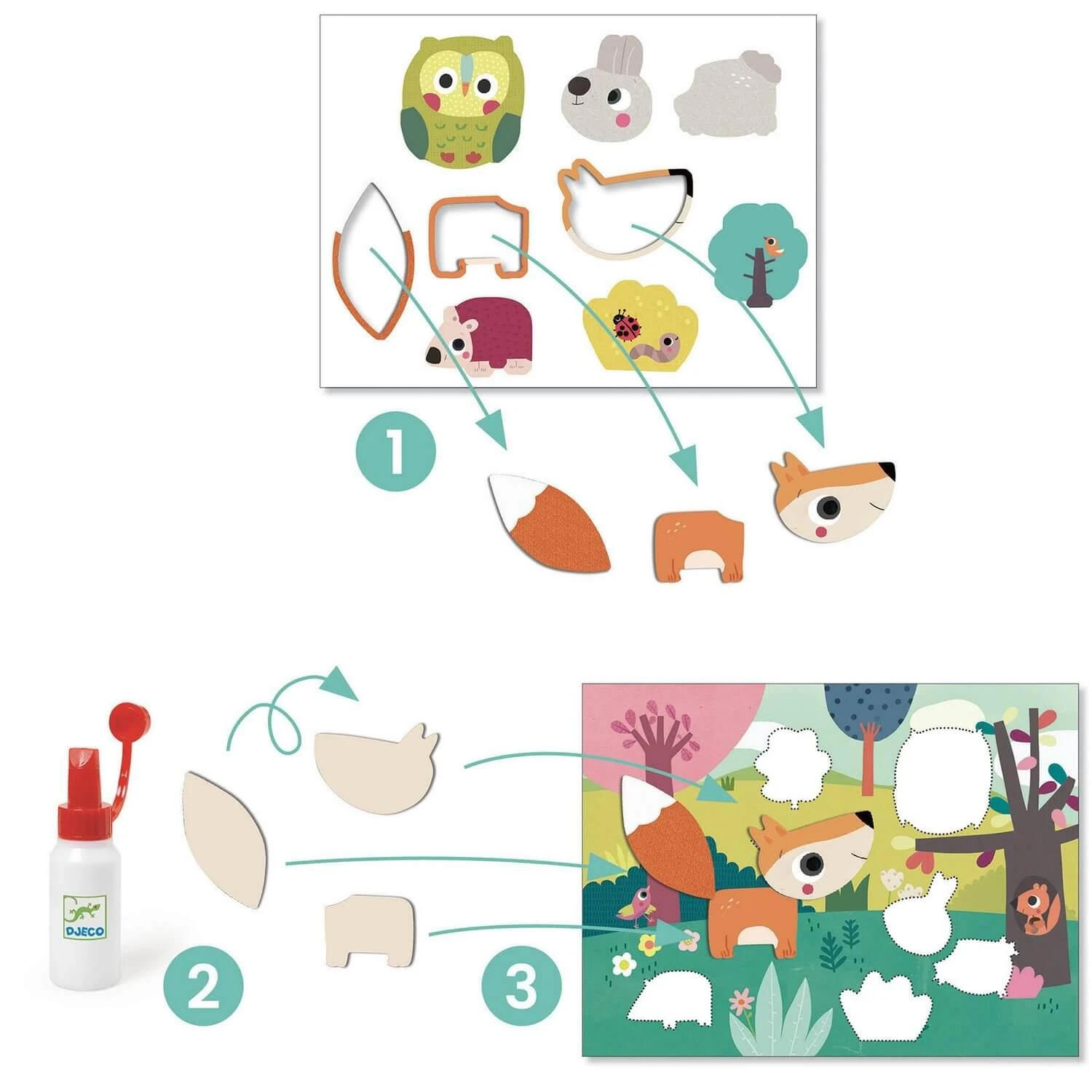 1

DJECO

2

3