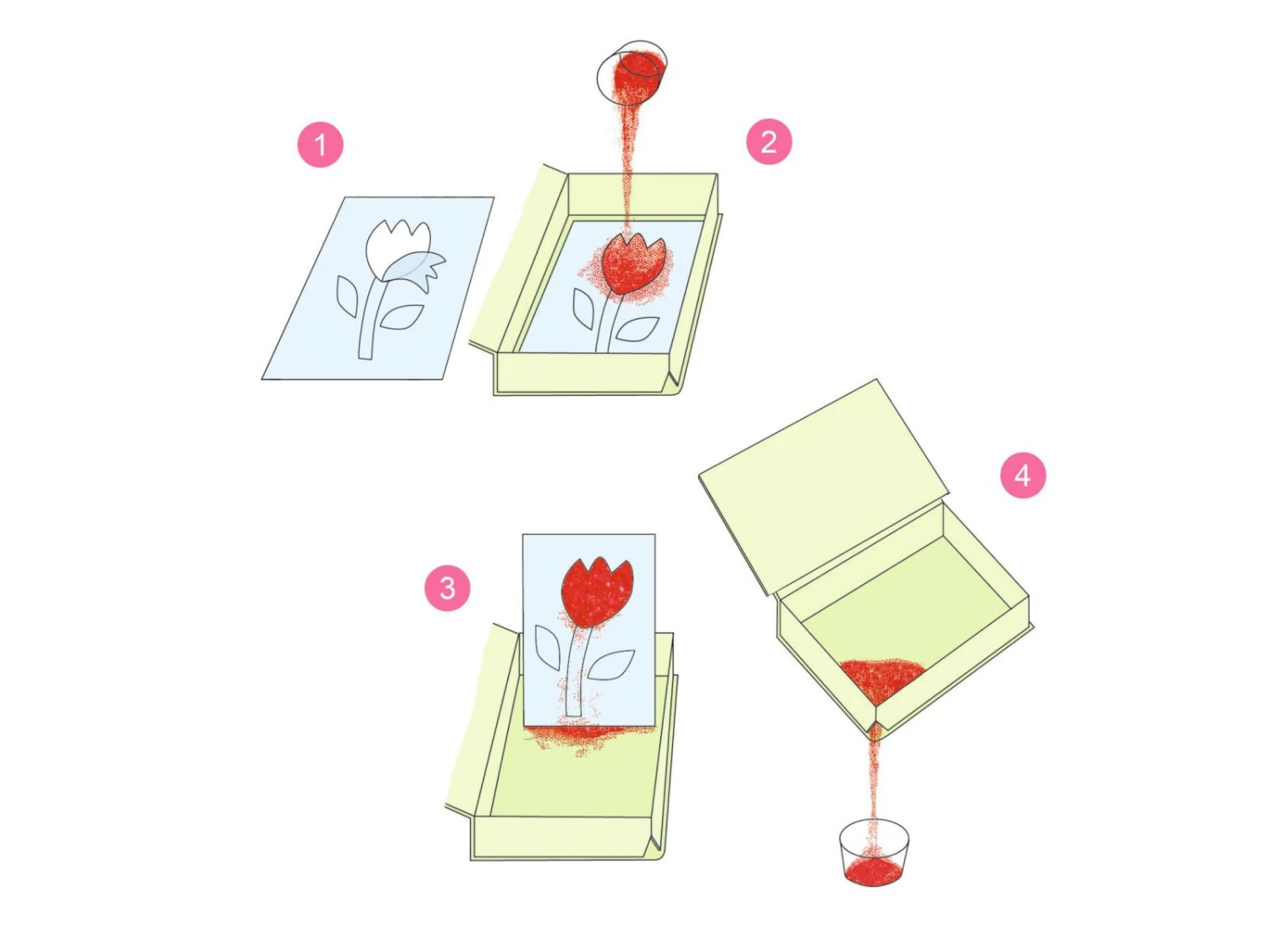 1

2

3

4